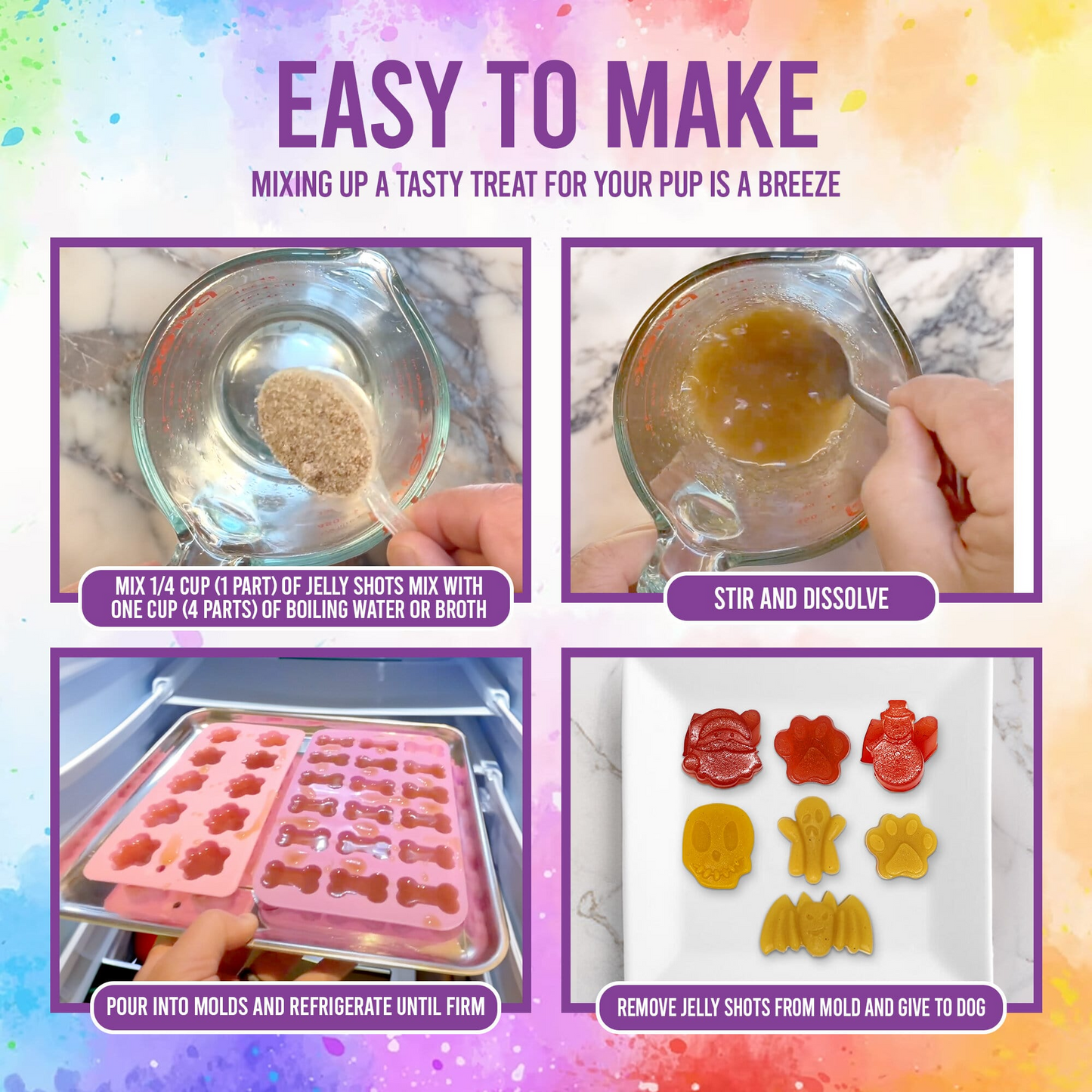 EASY TO MAKE

MIXING UP A TASTY TREAT FOR YOUR PUP IS A BREEZE

MIX 1/4 CUP (1 PART) OF JELLY SHOTS MIX WITH ONE CUP (4 PARTS) OF BOILING WATER OR BROTH

STIR AND DISSOLVE

POUR INTO MOLDS AND REFRIGERATE UNTIL FIRM

REMOVE JELLY SHOTS FROM MOLD AND GIVE TO DOG