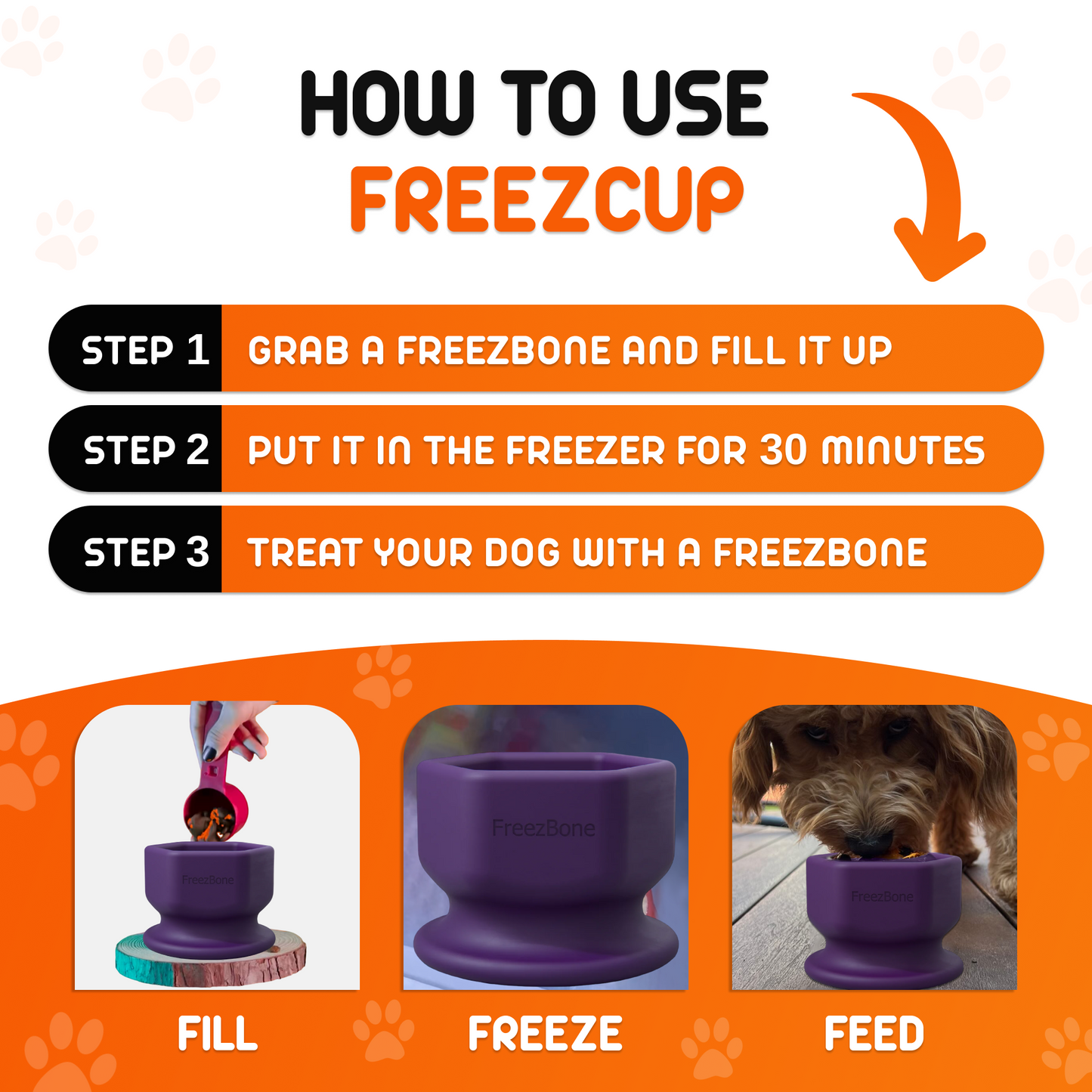 HOW TO USE
FREEZCUP

STEP 1 GRAB A FREEZBONE AND FILL IT UP

STEP 2 PUT IT IN THE FREEZER FOR 30 MINUTES

STEP 3 TREAT YOUR DOG WITH A FREEZBONE

FreezBone

FreezBone

FreezBone

FILL

FREEZE

FEED