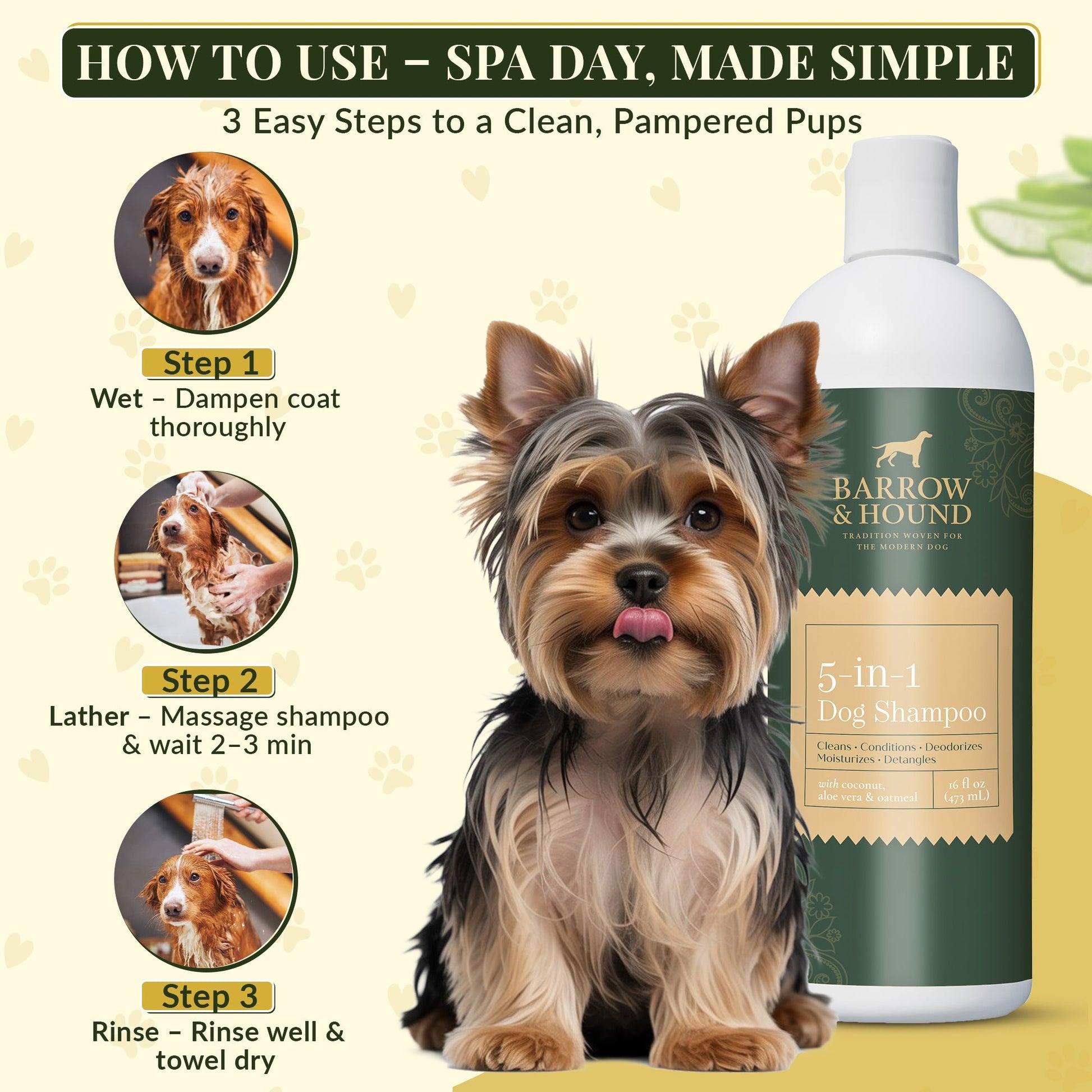 HOW TO USE – SPA DAY, MADE SIMPLE

3 Easy Steps to a Clean, Pampered Pups

Step 1

Wet – Dampen coat thoroughly

Step 2

Lather – Massage shampoo & wait 2–3 min

Step 3

Rinse – Rinse well & towel dry

BARROW & HOUND

TRADITION WOVEN FOR THE MODERN DOG

5-in-1 Dog Shampoo

Cleans · Conditions · Deodorizes Moisturizes · Detangles

with coconut, aloe vera & oatmeal

16 fl oz (473 mL)