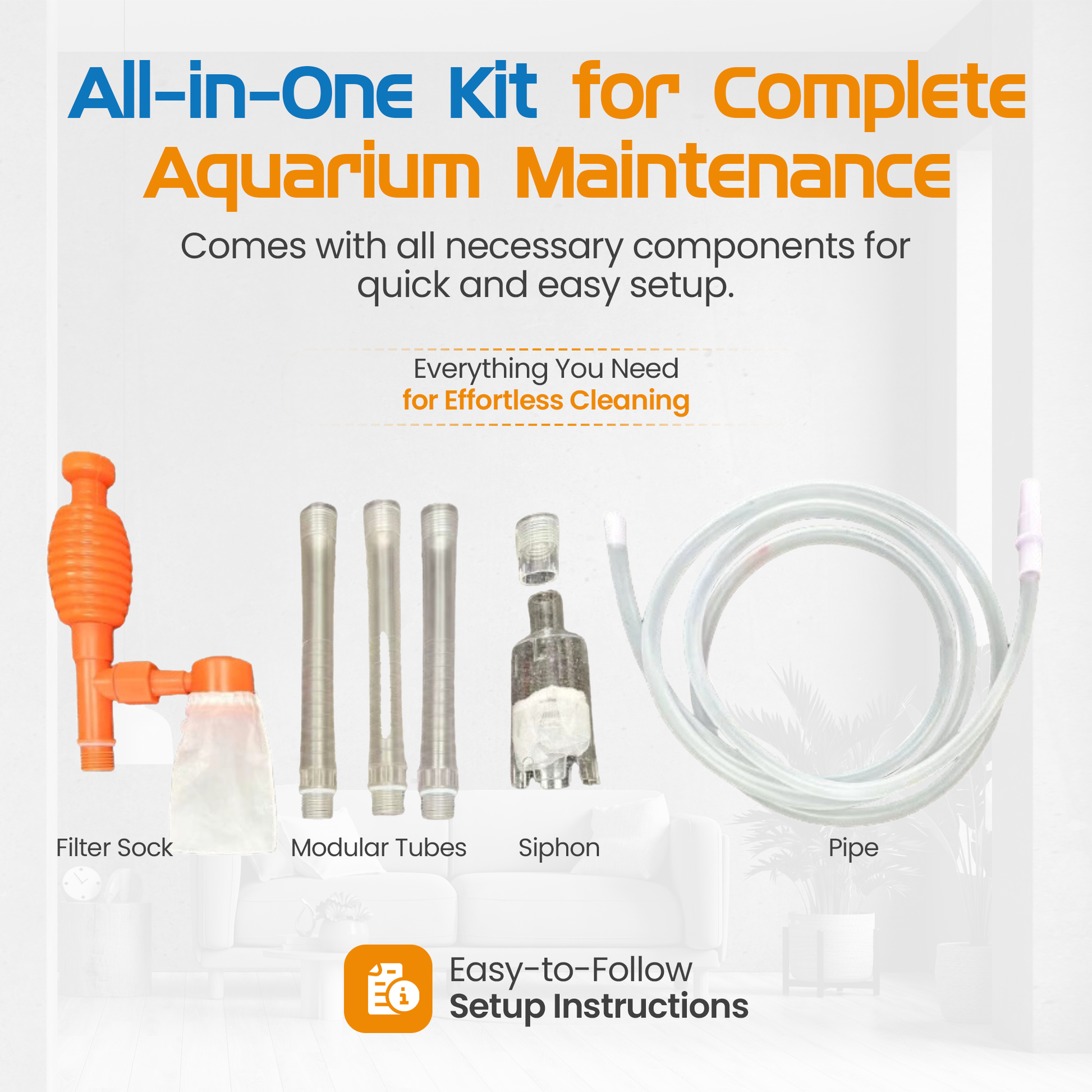 All-in-One Kit for Complete Aquarium Maintenance

Comes with all necessary components for quick and easy setup.

Everything You Need
for Effortless Cleaning

Filter Sock

Modular Tubes

Siphon

Pipe

Easy-to-Follow
Setup Instructions