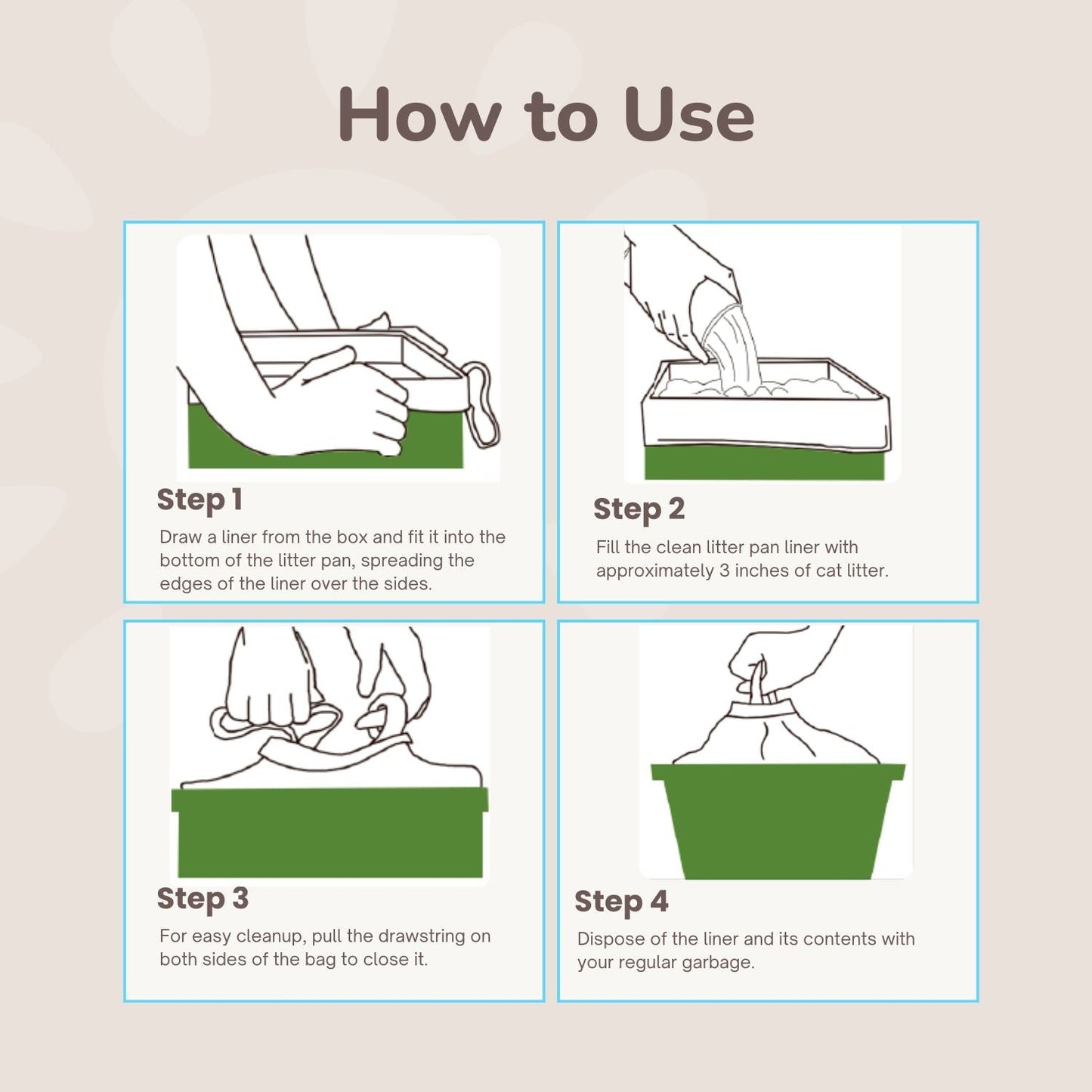 How to Use

Step 1

Draw a liner from the box and fit it into the bottom of the litter pan, spreading the edges of the liner over the sides.

Step 2

Fill the clean litter pan liner with approximately 3 inches of cat litter.

Step 3

For easy cleanup, pull the drawstring on both sides of the bag to close it.

Step 4

Dispose of the liner and its contents with your regular garbage.