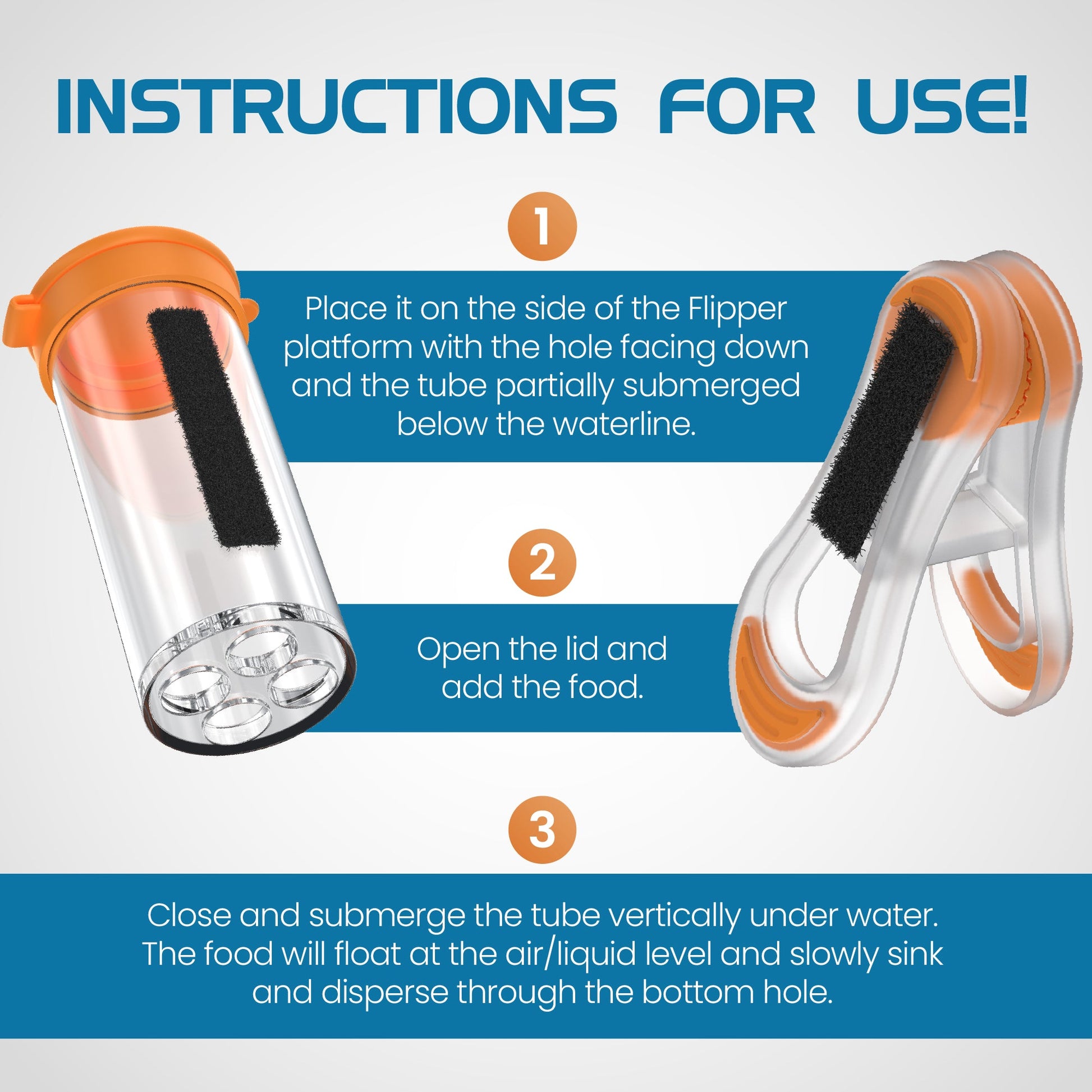 INSTRUCTIONS FOR USE!

1

Place it on the side of the Flipper platform with the hole facing down and the tube partially submerged below the waterline.

2

Open the lid and add the food.

3

Close and submerge the tube vertically under water. The food will float at the air/liquid level and slowly sink and disperse through the bottom hole.