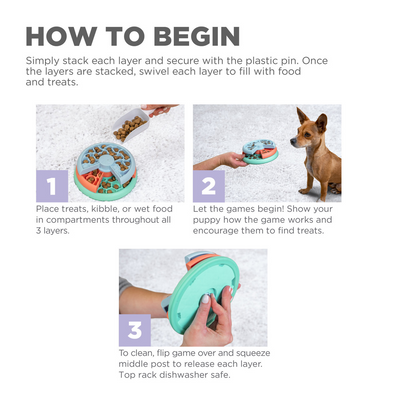 HOW TO BEGIN

Simply stack each layer and secure with the plastic pin. Once the layers are stacked, swivel each layer to fill with food and treats.

1

Place treats, kibble, or wet food in compartments throughout all 3 layers.

2

Let the games begin! Show your puppy how the game works and encourage them to find treats.

3

To clean, flip game over and squeeze middle post to release each layer. Top rack dishwasher safe.