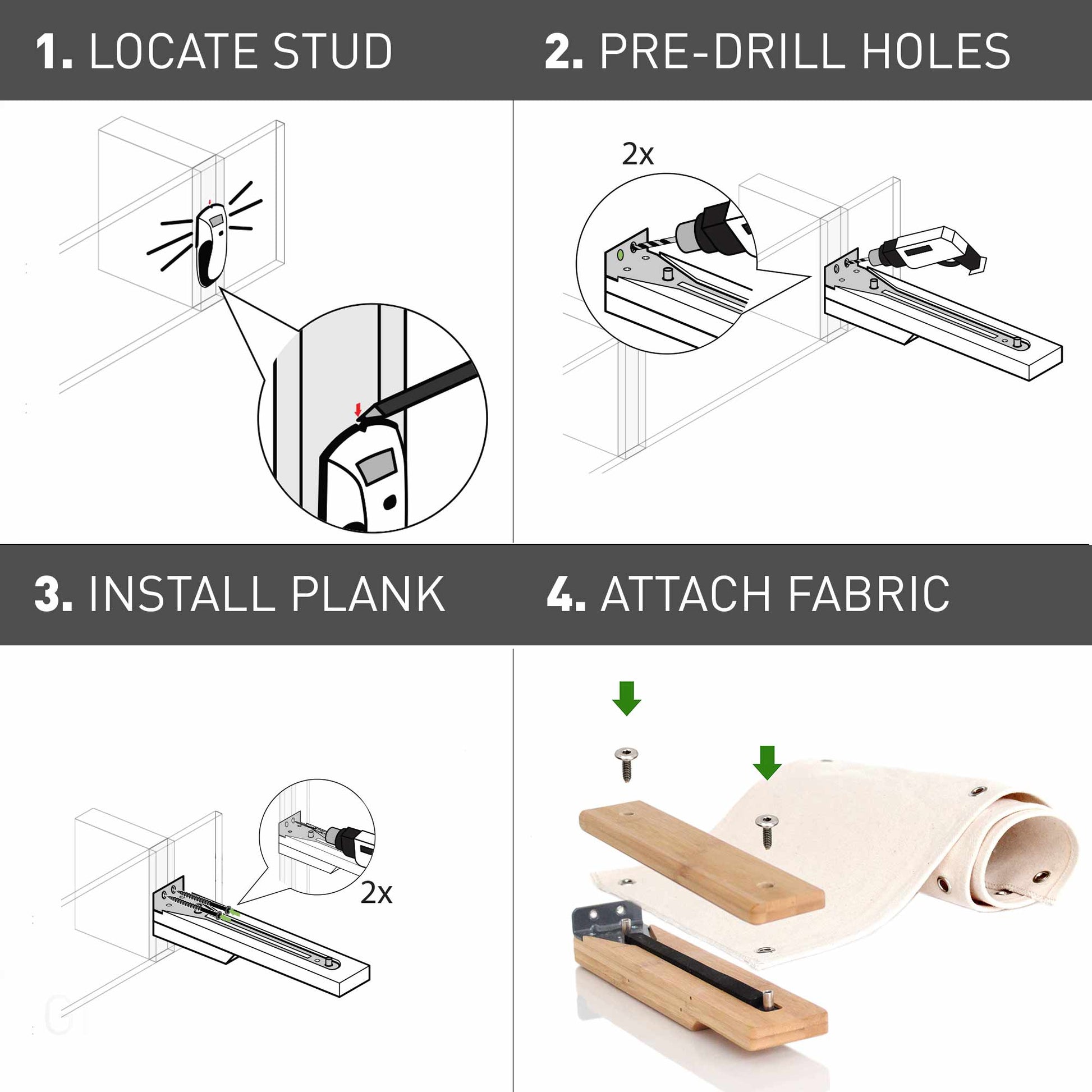 1. LOCATE STUD

2. PRE-DRILL HOLES

2x

3. INSTALL PLANK

2x

4. ATTACH FABRIC